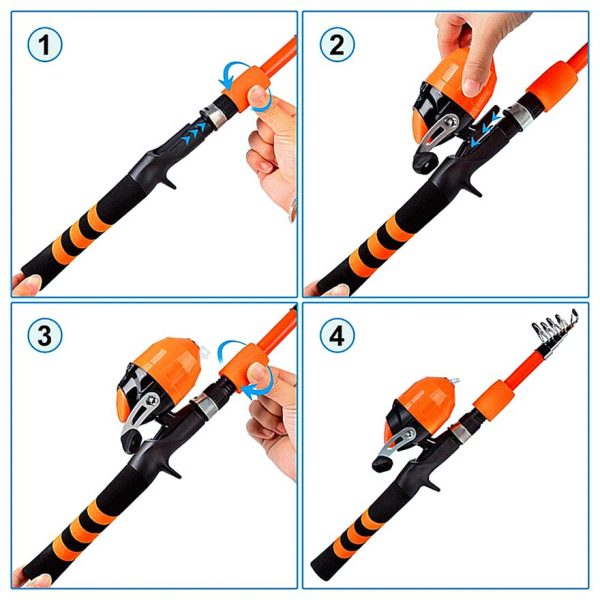 1

2

3

4